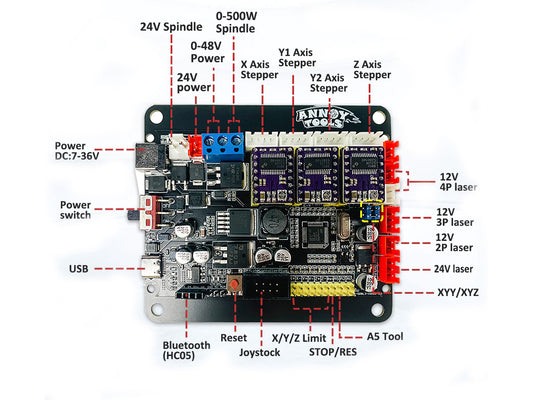 24V Spindle

0-500W Spindle

0-48V Power

24V power

X Axis Stepper

Y1 Axis Stepper

Y2 Axis Stepper

Z Axis Stepper

ANNOY TOOLS

Power DC:7-36V

Power switch

USB

12V 4P laser

12V 3P laser

12V 2P laser

24V laser

XYY/XYZ

Bluetooth (HC05)

Reset

Joystock

X/Y/Z Limit

STOP/RES

A5 Tool